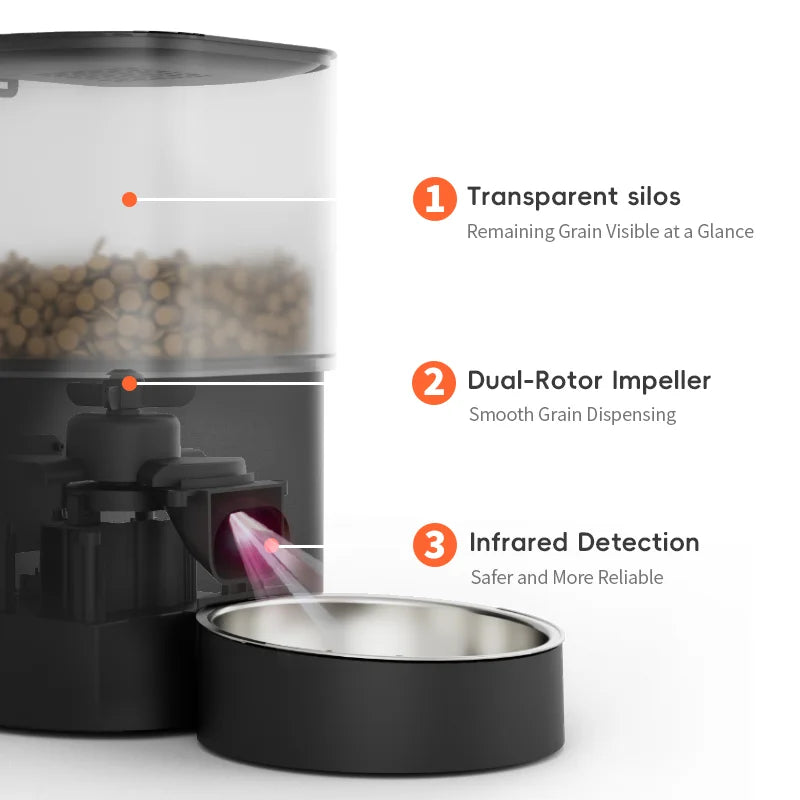 1 Transparent silos
Remaining Grain Visible at a Glance

2 Dual-Rotor Impeller
Smooth Grain Dispensing

3 Infrared Detection
Safer and More Reliable